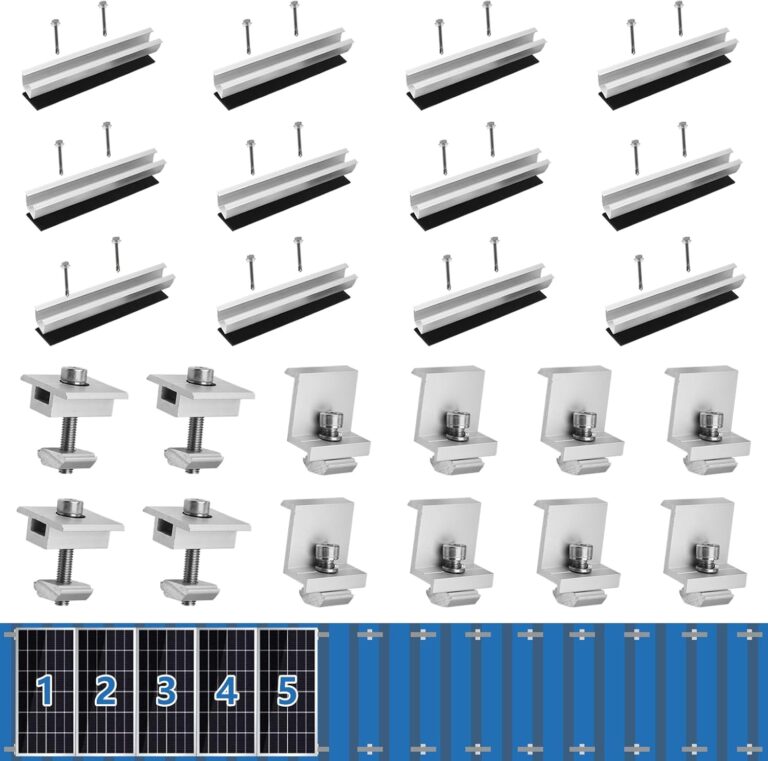 1 2 3 4 5