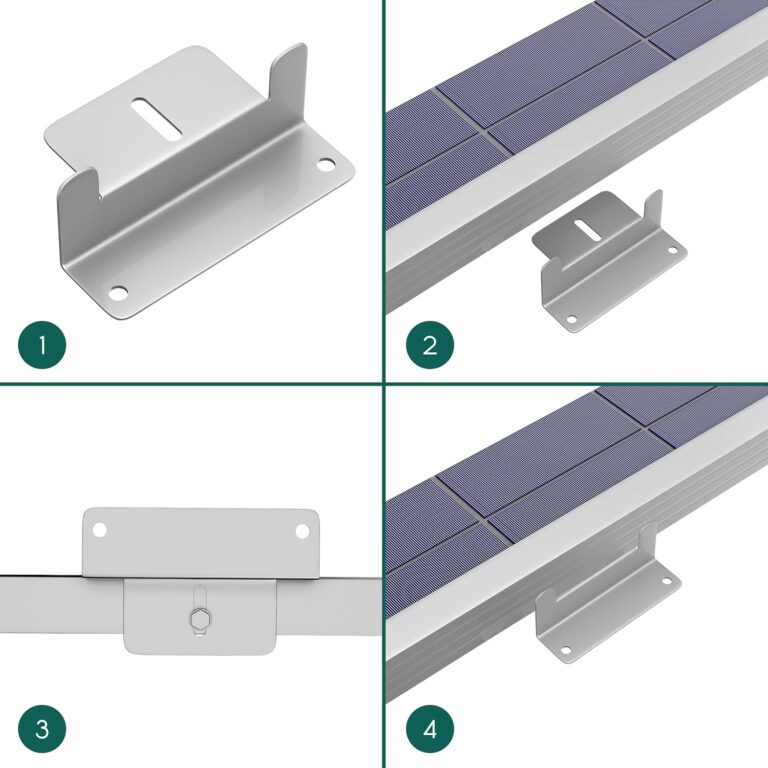 1

2

3

4