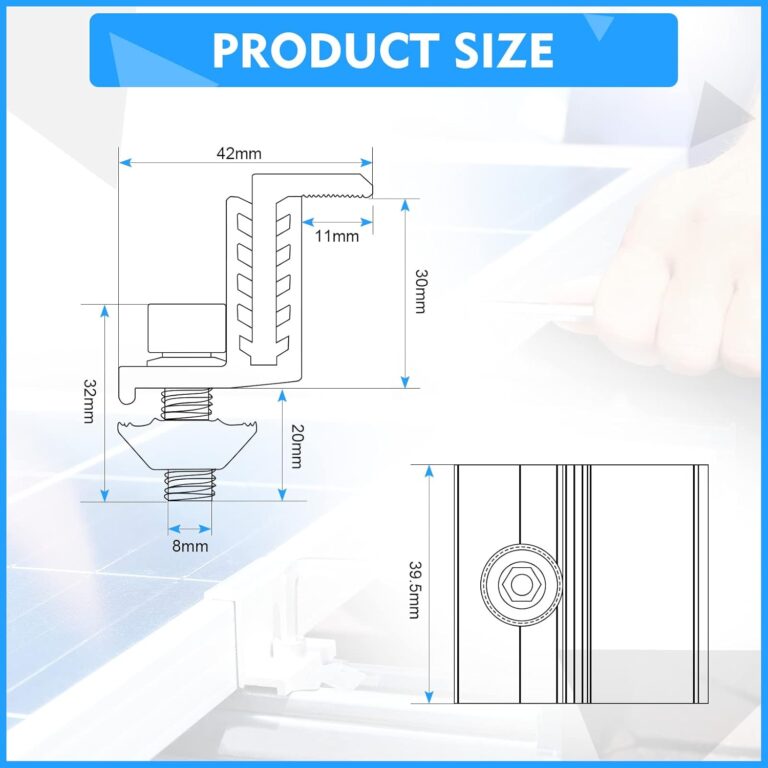 PRODUCT SIZE

42mm

11mm

30mm

32mm

20mm

8mm

39.5mm